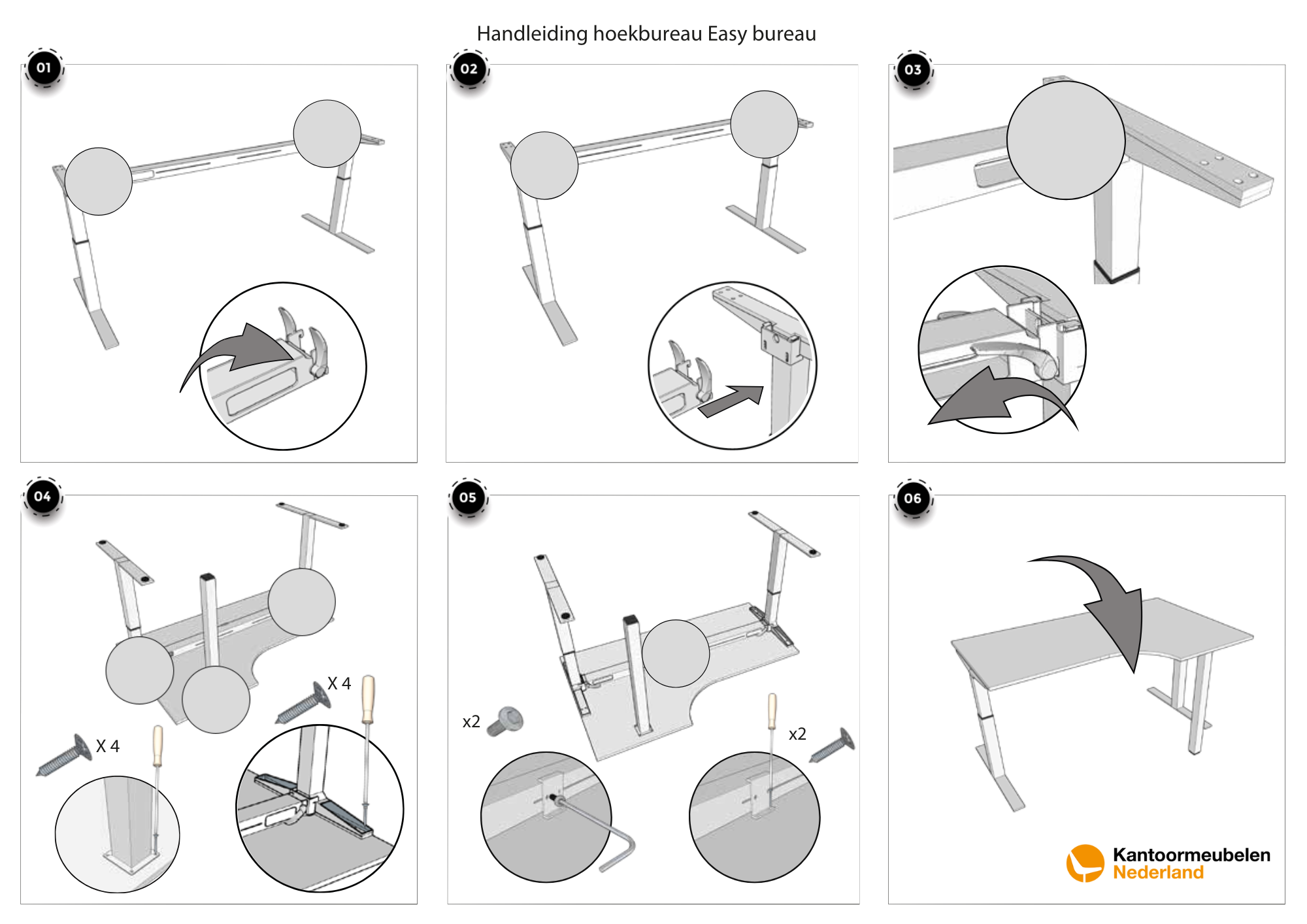 Handleiding hoekbureau Easy bureau

01

02

03

04

X 4

X 4

05

x2

x2

06

Kantoormeubelen
Nederland